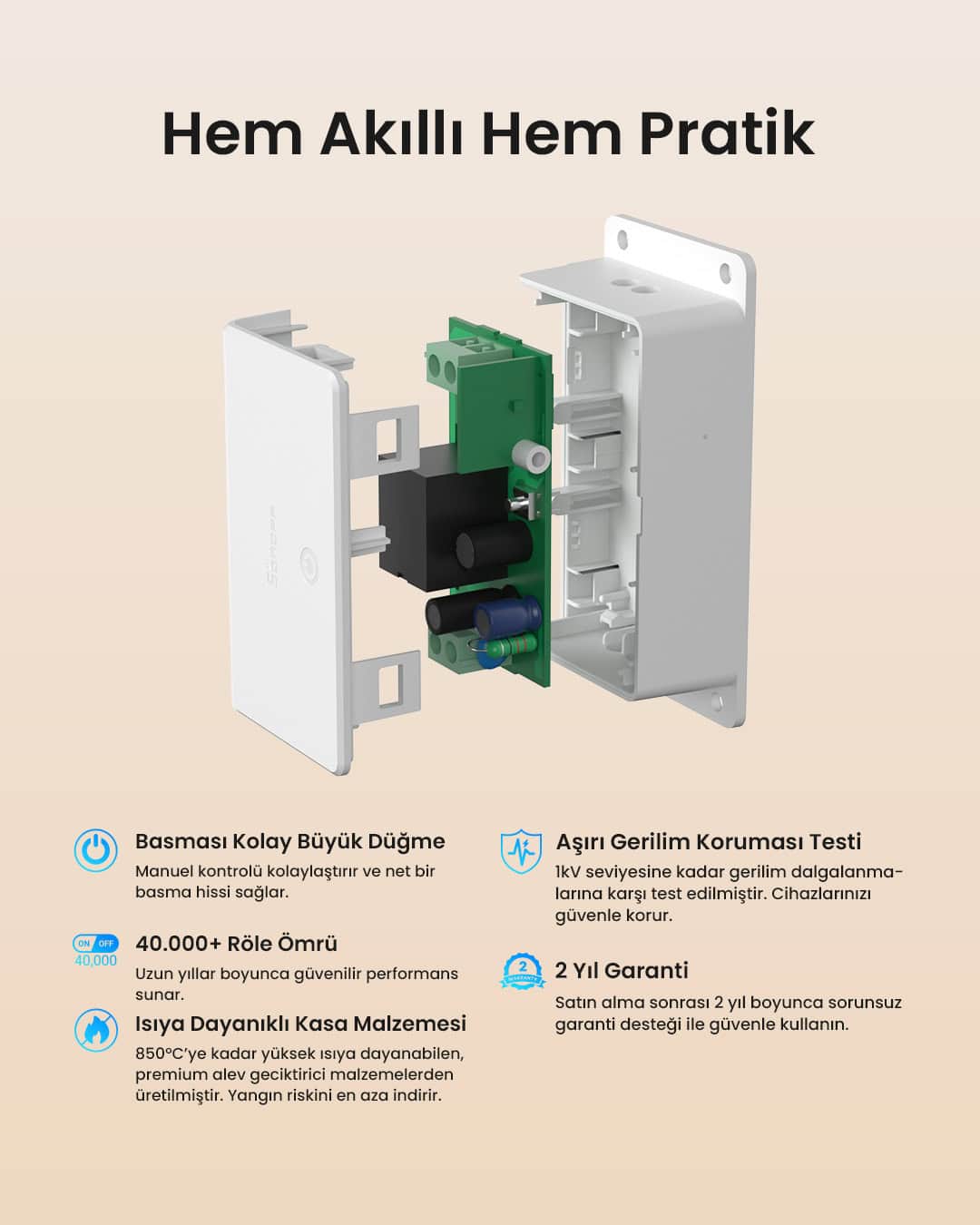 Hem Akıllı Hem Pratik

SONOFF

Basması Kolay Büyük Düğme
Manuel kontrolü kolaylaştırır ve net bir basma hissi sağlar.

ON OFF
40,000

40.000+ Röle Ömrü
Uzun yıllar boyunca güvenilir performans sunar.

Isıya Dayanıklı Kasa Malzemesi
850°C'ye kadar yüksek ısıya dayanabilen, premium alev geciktirici malzemelerden üretilmiştir. Yangın riskini en aza indirir.

Aşırı Gerilim Koruması Testi
1kV seviyesine kadar gerilim dalgalanmalarına karşı test edilmiştir. Cihazlarınızı güvenle korur.

2
WARRANTY

2 Yıl Garanti
Satın alma sonrası 2 yıl boyunca sorunsuz garanti desteği ile güvenle kullanın.